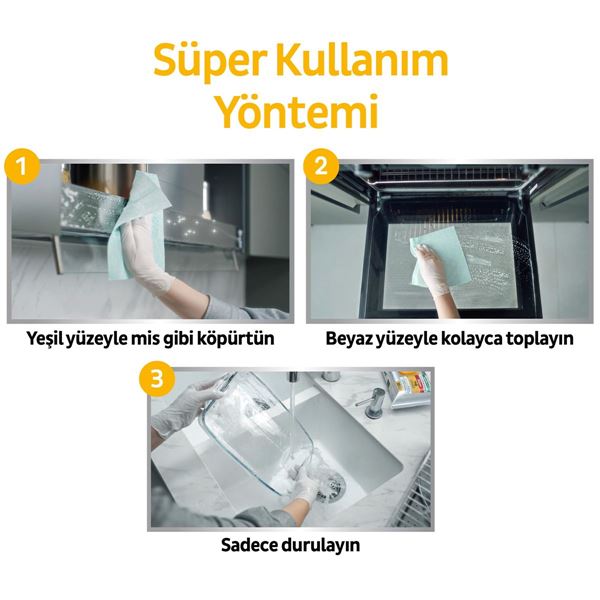 Süper Kullanım Yöntemi

1

Yeşil yüzeyle mis gibi köpürtün

2

Beyaz yüzeyle kolayca toplayın

3

Sadece durulayın