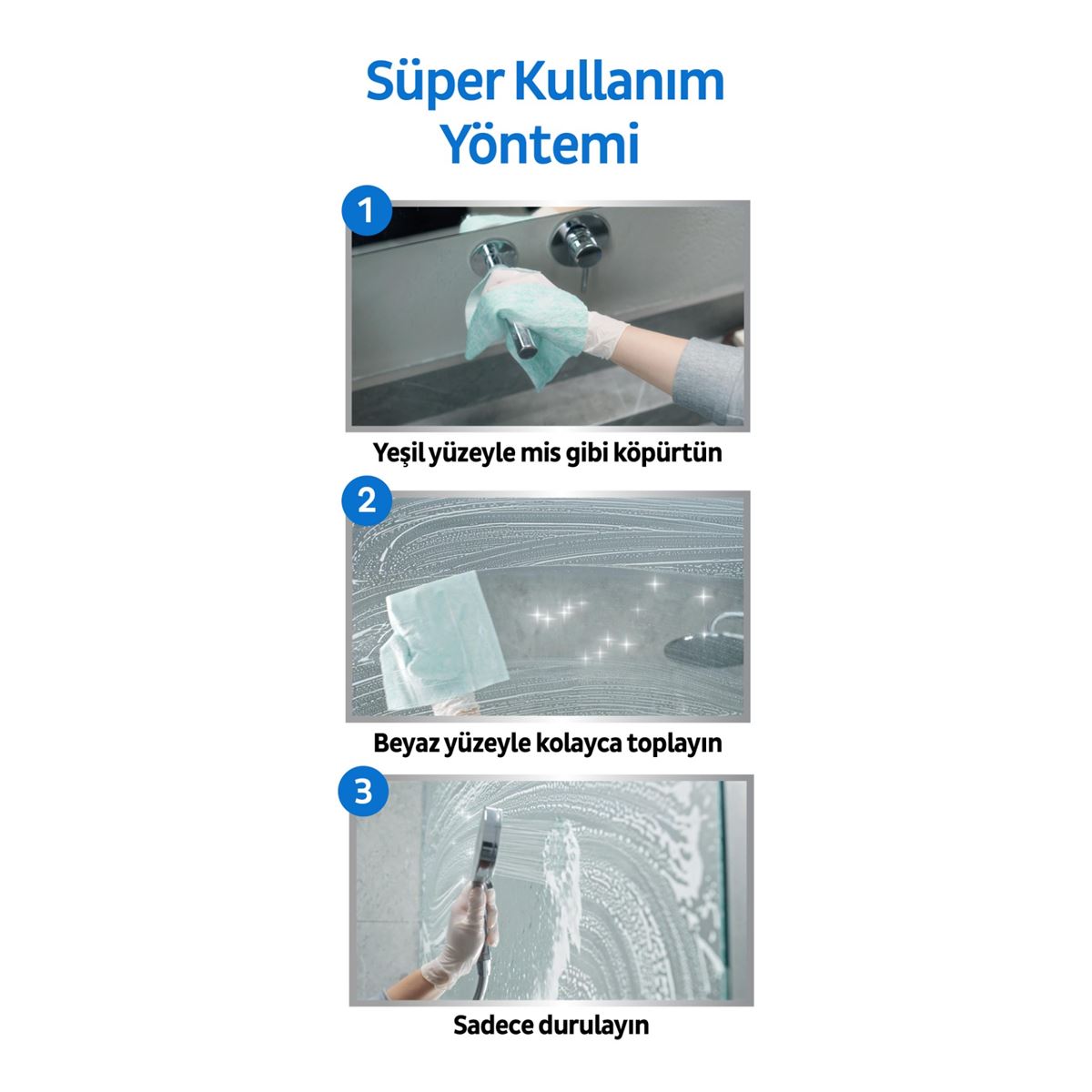 Süper Kullanım Yöntemi

1

Yeşil yüzeyle mis gibi köpürtün

2

Beyaz yüzeyle kolayca toplayın

3

Sadece durulayın