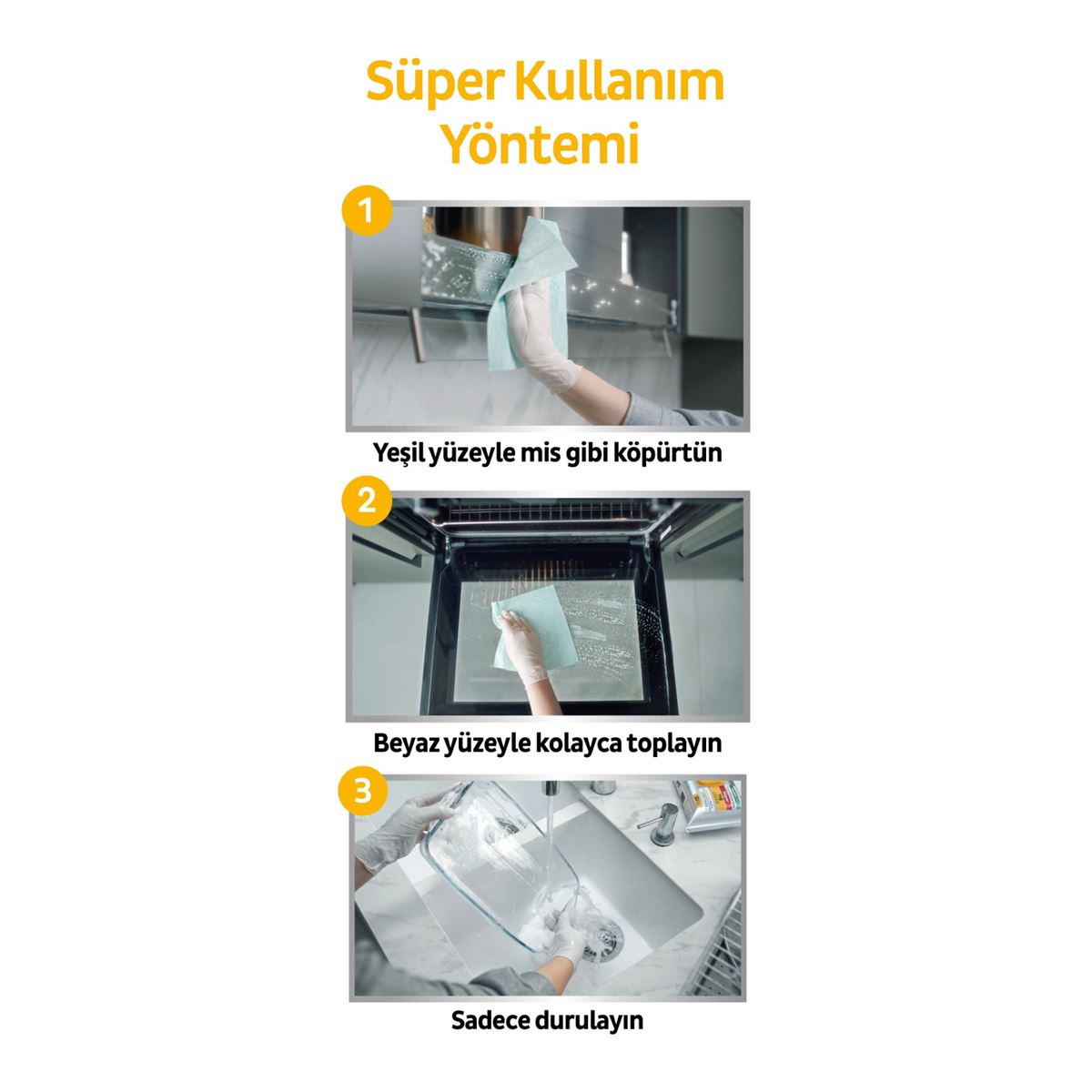 Süper Kullanım Yöntemi

1

Yeşil yüzeyle mis gibi köpürtün

2

Beyaz yüzeyle kolayca toplayın

3

Sadece durulayın